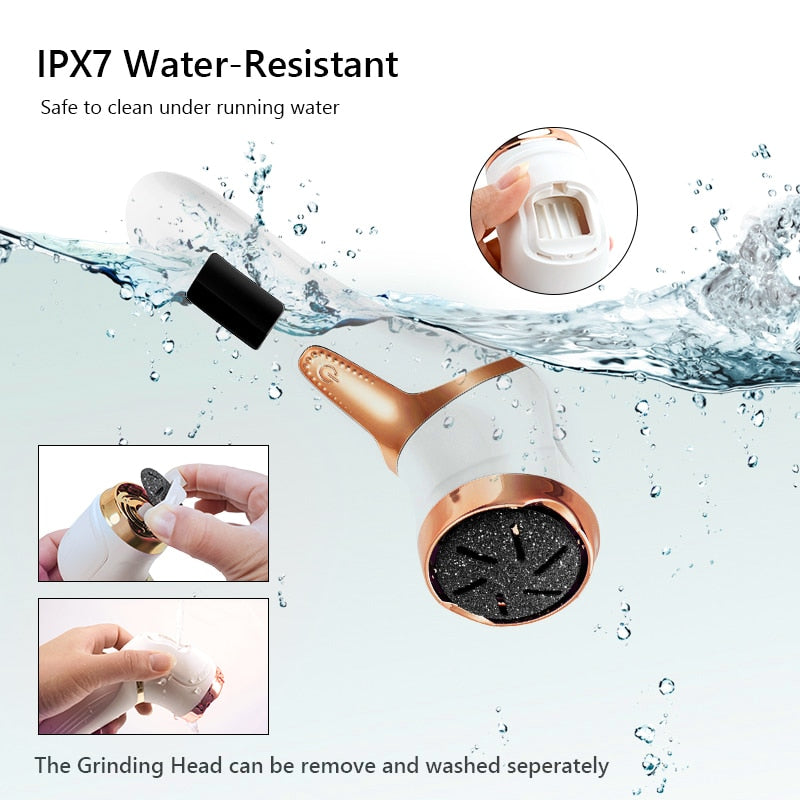 IPX7 Water-Resistant

Safe to clean under running water

The Grinding Head can be remove and washed seperately